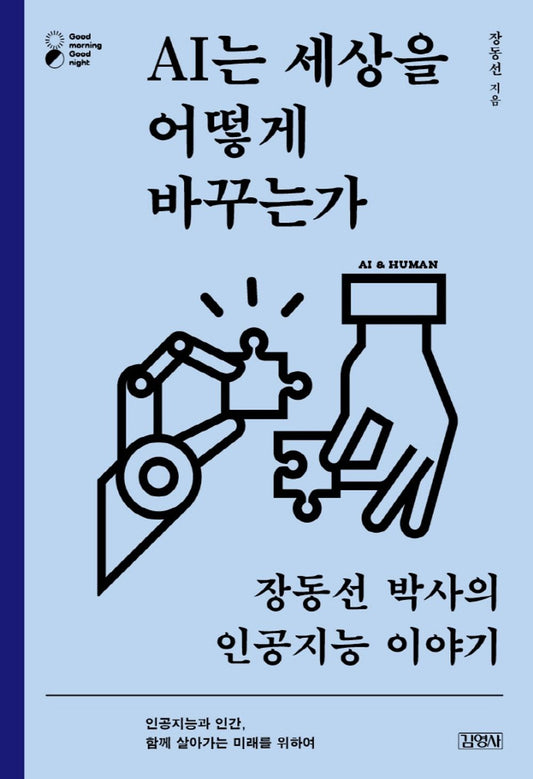 Good morning Good night

AI는 세상을 어떻게 바꾸는가

장동선 지음

AI & HUMAN

장동선 박사의 인공지능 이야기

인공지능과 인간, 함께 살아가는 미래를 위하여

김영사