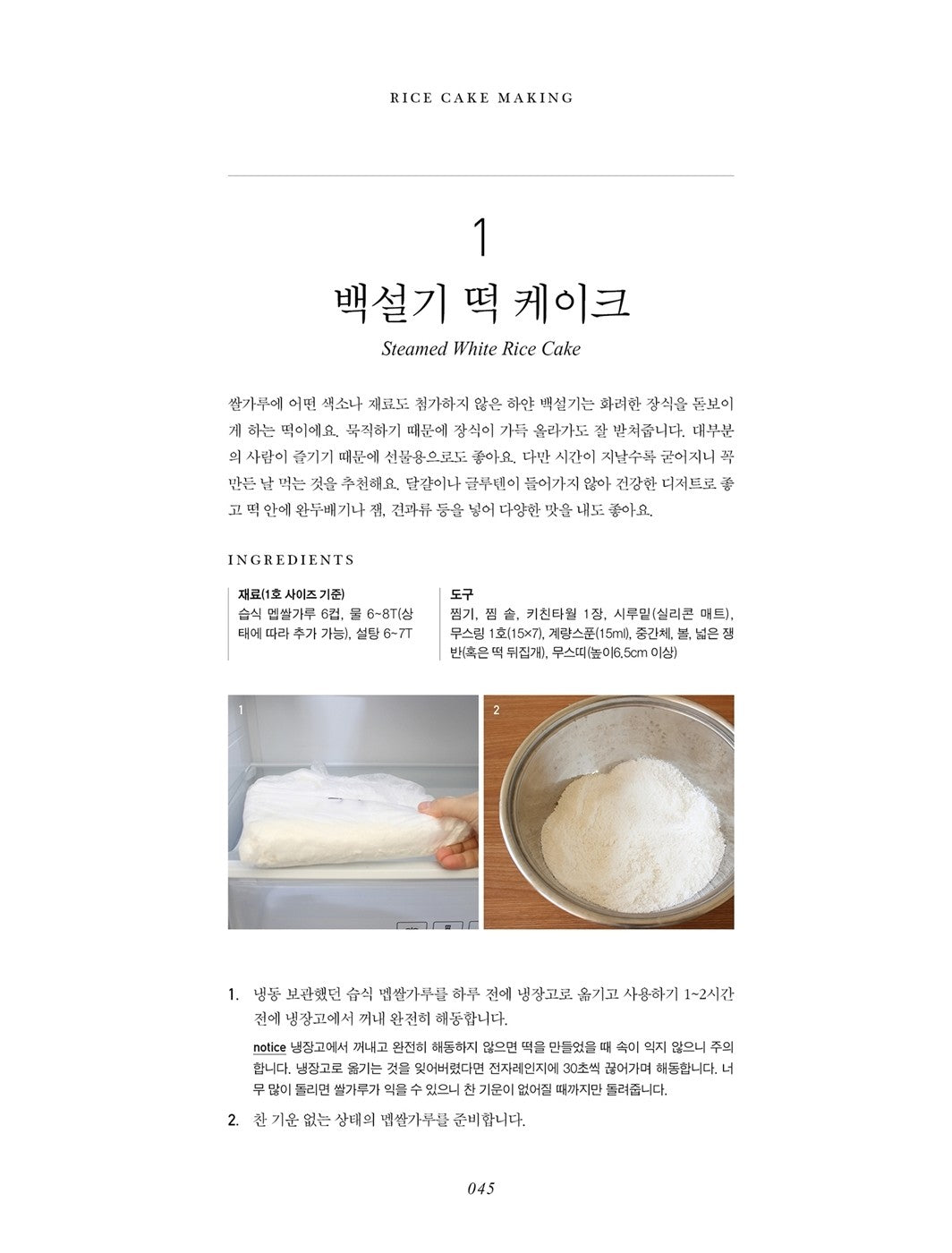 RICE CAKE MAKING

1

백설기 떡 케이크

Steamed White Rice Cake

쌀가루에 어떤 색소나 재료도 첨가하지 않은 하얀 백설기는 화려한 장식을 돋보이게 하는 떡이에요. 묵직하기 때문에 장식이 가득 올라가도 잘 받쳐줍니다. 대부분의 사람이 즐기기 때문에 선물용으로도 좋아요. 다만 시간이 지날수록 굳어지니 꼭 만든 날 먹는 것을 추천해요. 달걀이나 글루텐이 들어가지 않아 건강한 디저트로 좋고 떡 안에 완두배기나 잼, 견과류 등을 넣어 다양한 맛을 내도 좋아요.

INGREDIENTS

재료(1호 사이즈 기준)
습식 멥쌀가루 6컵, 물 6~8T(상태에 따라 추가 가능), 설탕 6~7T

도구
찜기, 찜 솥, 키친타월 1장, 시루밑(실리콘 매트), 무스링 1호(15×7), 계량스푼(15ml), 중간체, 볼, 넓은 쟁반(혹은 떡 뒤집개), 무스띠(높이6.5cm 이상)

1

2

1. 냉동 보관했던 습식 멥쌀가루를 하루 전에 냉장고로 옮기고 사용하기 1~2시간 전에 냉장고에서 꺼내 완전히 해동합니다.

notice 냉장고에서 꺼내고 완전히 해동하지 않으면 떡을 만들었을 때 속이 익지 않으니 주의합니다. 냉장고로 옮기는 것을 잊어버렸다면 전자레인지에 30초씩 끊어가며 해동합니다. 너무 많이 돌리면 쌀가루가 익을 수 있으니 찬 기운이 없어질 때까지만 돌려줍니다.

2. 찬 기운 없는 상태의 멥쌀가루를 준비합니다.

045