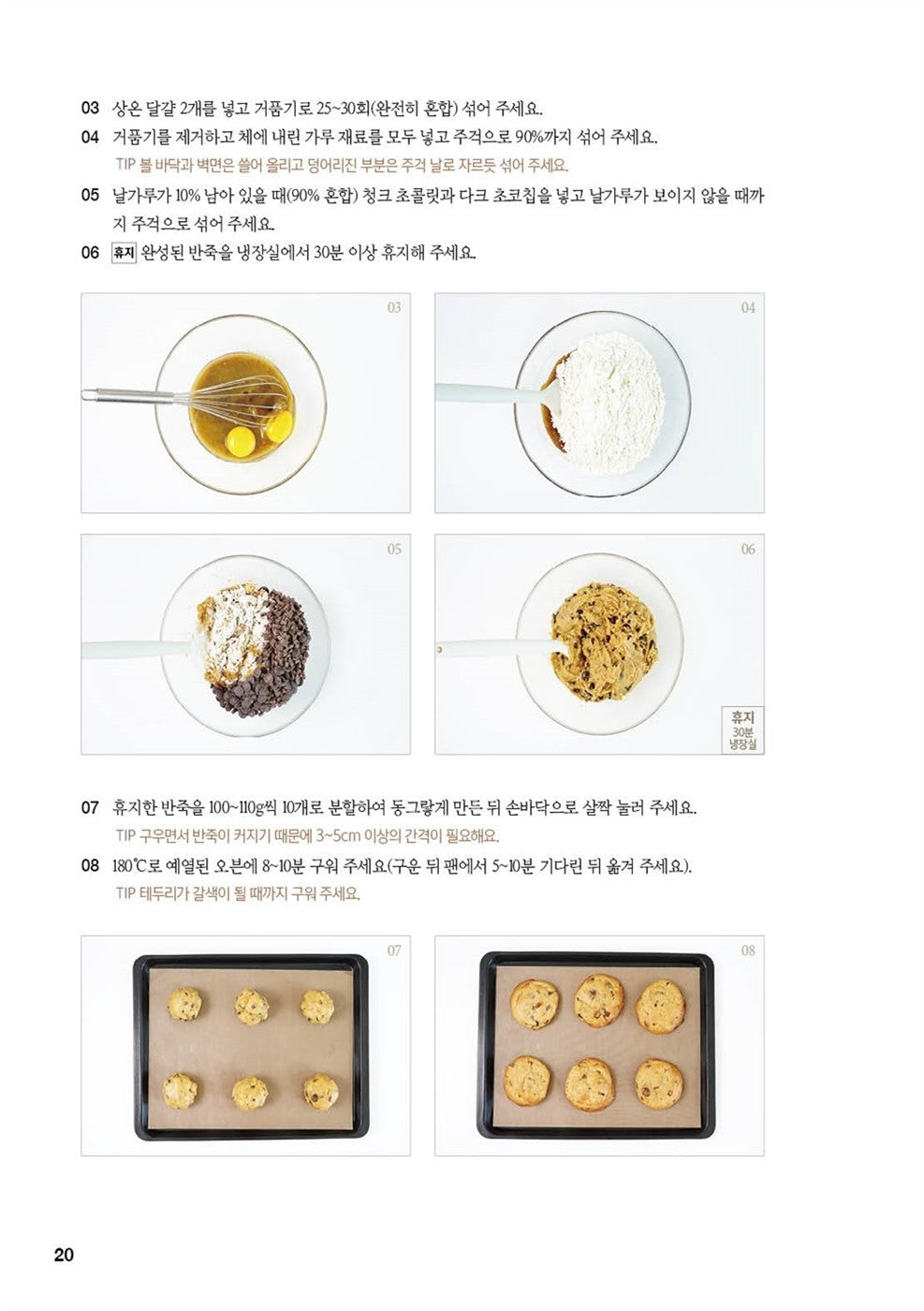 03 상온 달걀 2개를 넣고 거품기로 25~30회(완전히 혼합) 섞어 주세요.

04 거품기를 제거하고 체에 내린 가루 재료를 모두 넣고 주걱으로 90%까지 섞어 주세요.

TIP 볼 바닥과 벽면은 쓸어 올리고 덩어리진 부분은 주걱 날로 자르듯 섞어 주세요.

05 날가루가 10% 남아 있을 때(90% 혼합) 청크 초콜릿과 다크 초코칩을 넣고 날가루가 보이지 않을 때까지 주걱으로 섞어 주세요.

06 휴지 완성된 반죽을 냉장실에서 30분 이상 휴지해 주세요.

03

04

05

06

휴지 30분 냉장실

07 휴지한 반죽을 100~110g씩 10개로 분할하여 동그랗게 만든 뒤 손바닥으로 살짝 눌러 주세요.

TIP 구우면서 반죽이 커지기 때문에 3~5cm 이상의 간격이 필요해요.

08 180℃로 예열된 오븐에 8~10분 구워 주세요(구운 뒤 팬에서 5~10분 기다린 뒤 옮겨 주세요).

TIP 테두리가 갈색이 될 때까지 구워 주세요.

07

08

20